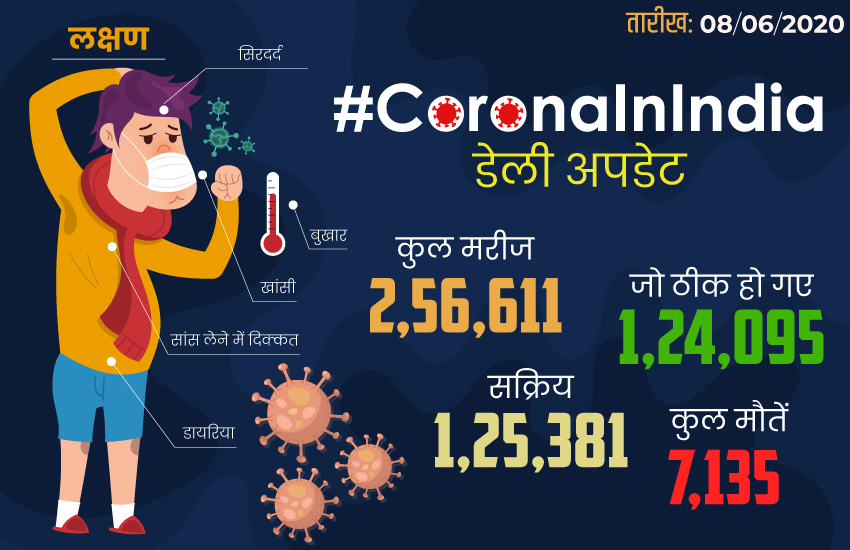 तारीख: 08/06/2020

लक्षण

सिरदर्द

बुखार

खांसी

सांस लेने में दिक्कत

डायरिया

#CoronaInIndia
डेली अपडेट

कुल मरीज
2,56,611

जो ठीक हो गए
1,24,095

सक्रिय
1,25,381

कुल मौतें
7,135