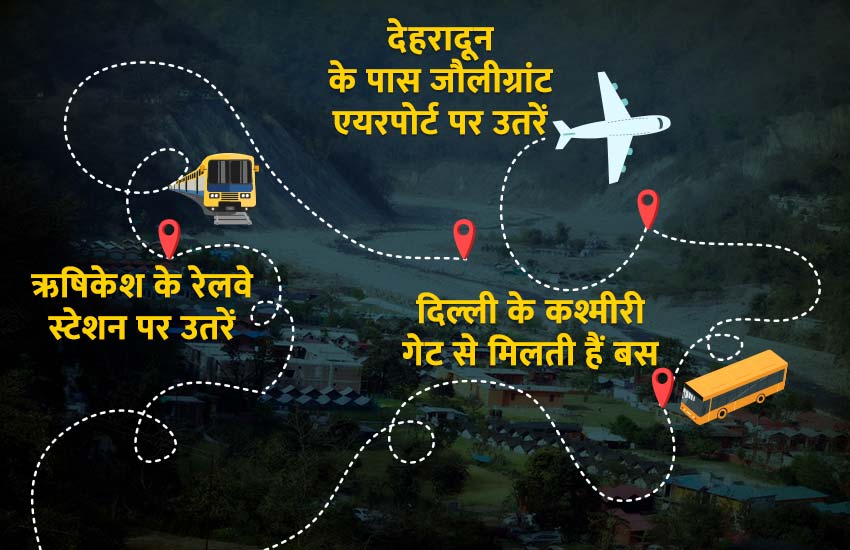 देहरादून के पास जौलीग्रांट एयरपोर्ट पर उतरें

ऋषिकेश के रेलवे स्टेशन पर उतरें

दिल्ली के कश्मीरी गेट से मिलती हैं बस