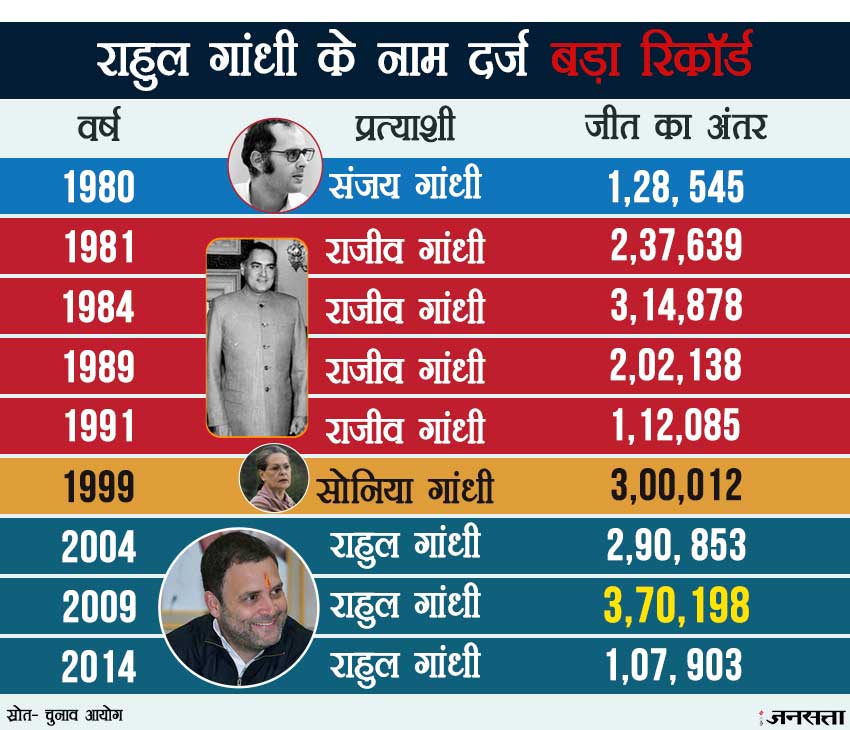 राहुल गांधी के नाम दर्ज बड़ा रिकॉर्ड

| वर्ष | प्रत्याशी | जीत का अंतर |
|---|---|---|
| 1980 | संजय गांधी | 1,28, 545 |
| 1981 | राजीव गांधी | 2,37,639 |
| 1984 | राजीव गांधी | 3,14,878 |
| 1989 | राजीव गांधी | 2,02,138 |
| 1991 | राजीव गांधी | 1,12,085 |
| 1999 | सोनिया गांधी | 3,00,012 |
| 2004 | राहुल गांधी | 2,90, 853 |
| 2009 | राहुल गांधी | 3,70,198 |
| 2014 | राहुल गांधी | 1,07, 903 |

स्रोत- चुनाव आयोग

जनसत्ता